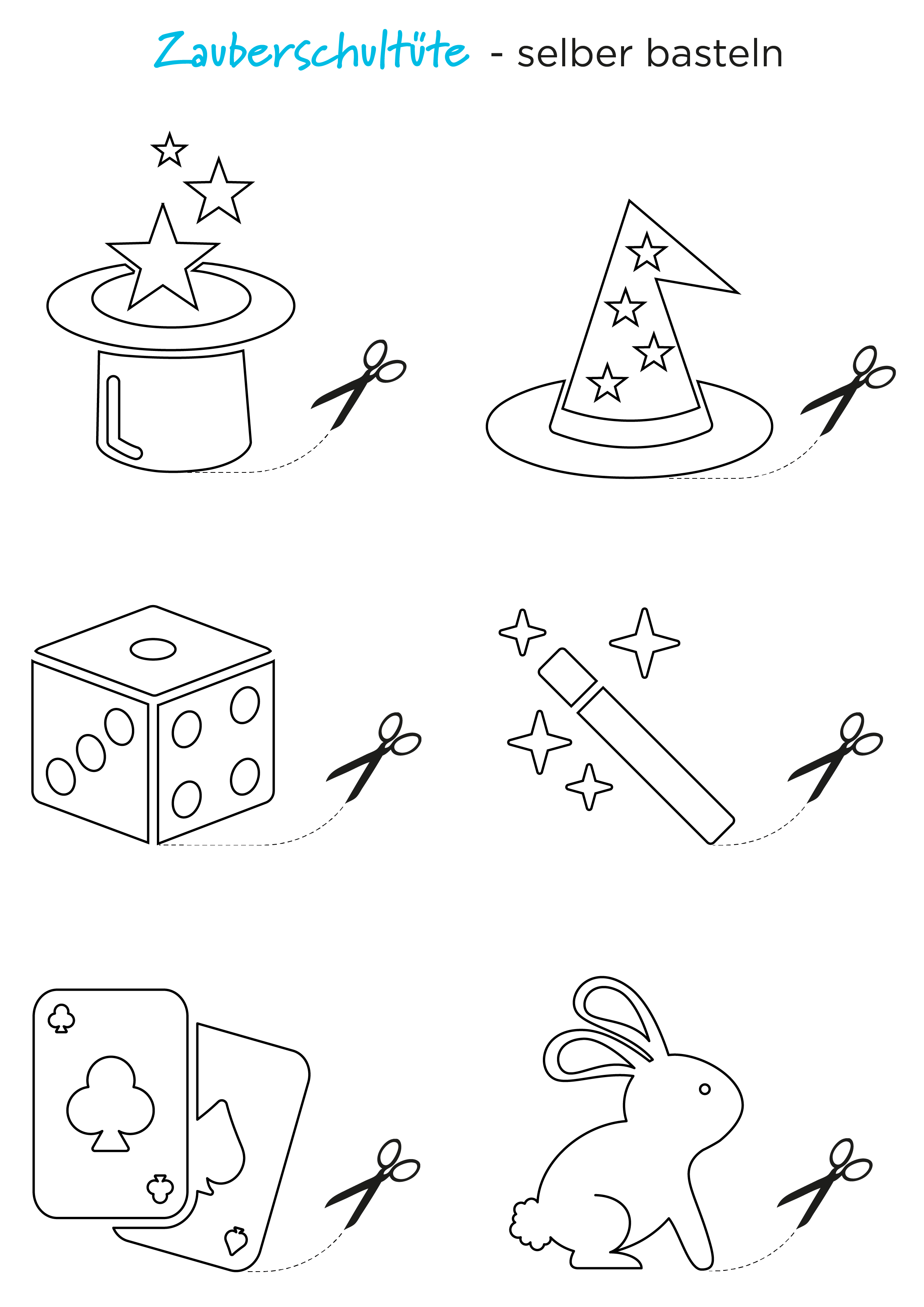 Zauberschultüte - selber basteln